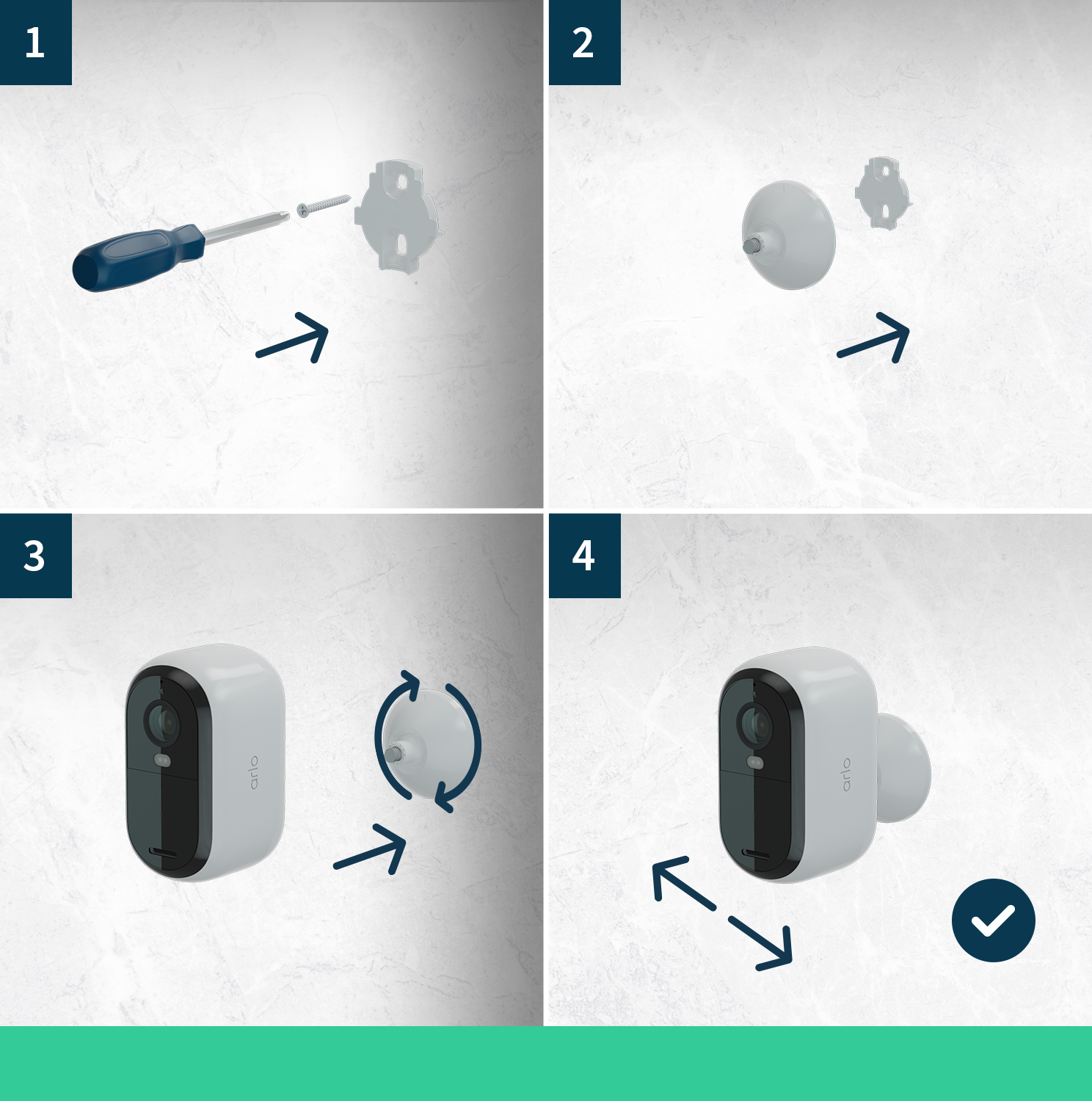 1

2

3

arlo

4

arlo